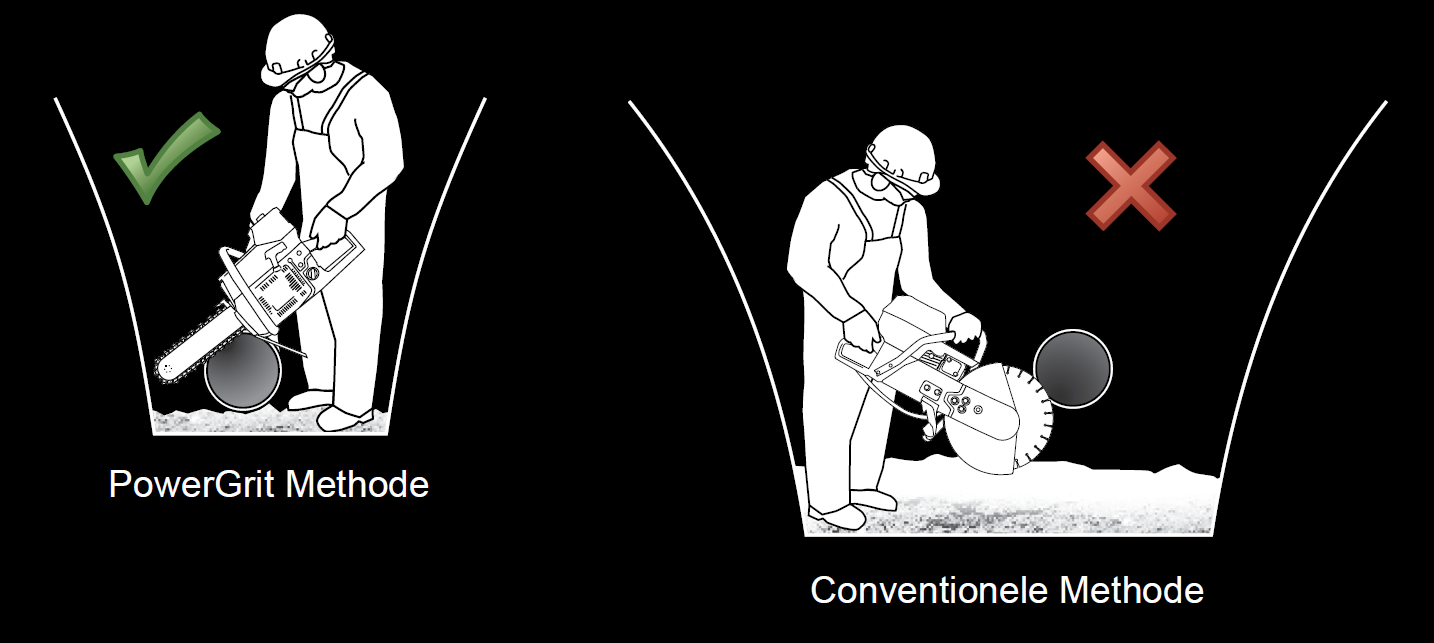 PowerGrit Methode

Conventionele Methode